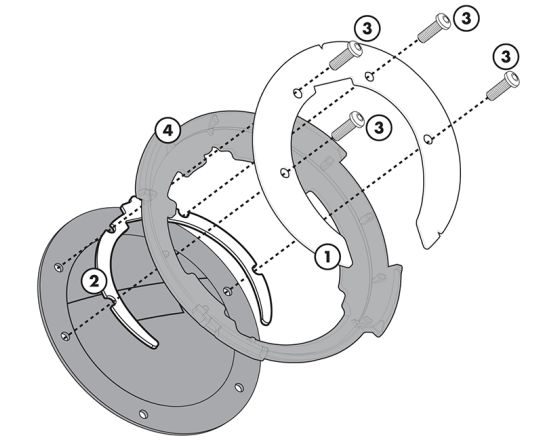 3
3
3
3
4
1
2