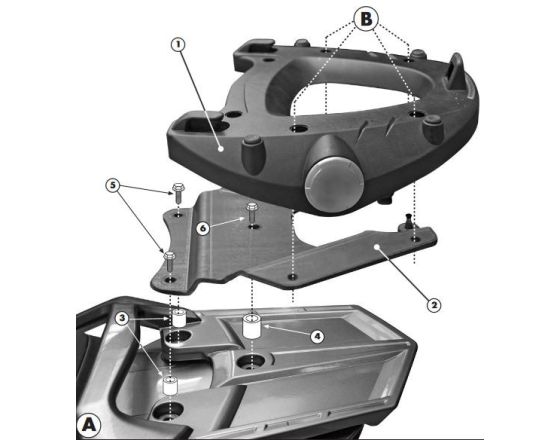 B
1
5
6
2
3
4
A